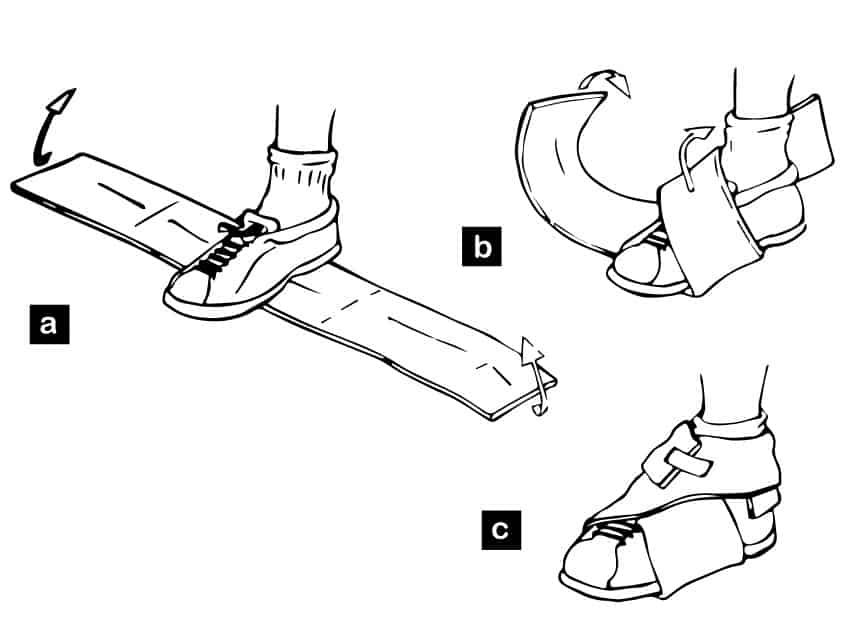 a

b

c